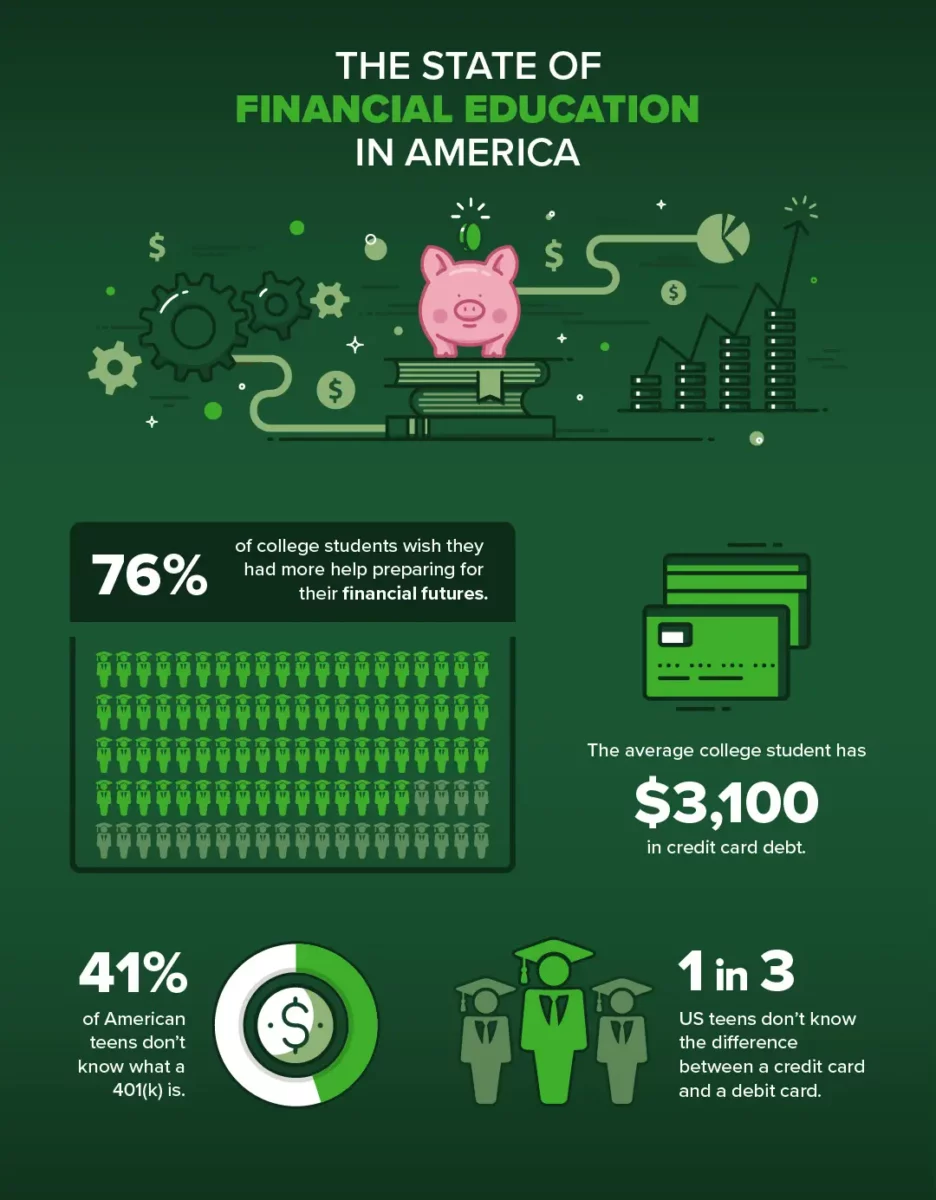 THE STATE OF
FINANCIAL EDUCATION
IN AMERICA

$

$

$

$

76%
of college students wish they had more help preparing for their financial futures.

The average college student has
$3,100
in credit card debt.

41%
of American teens don't know what a 401(k) is.

$

1 in 3
US teens don't know the difference between a credit card and a debit card.